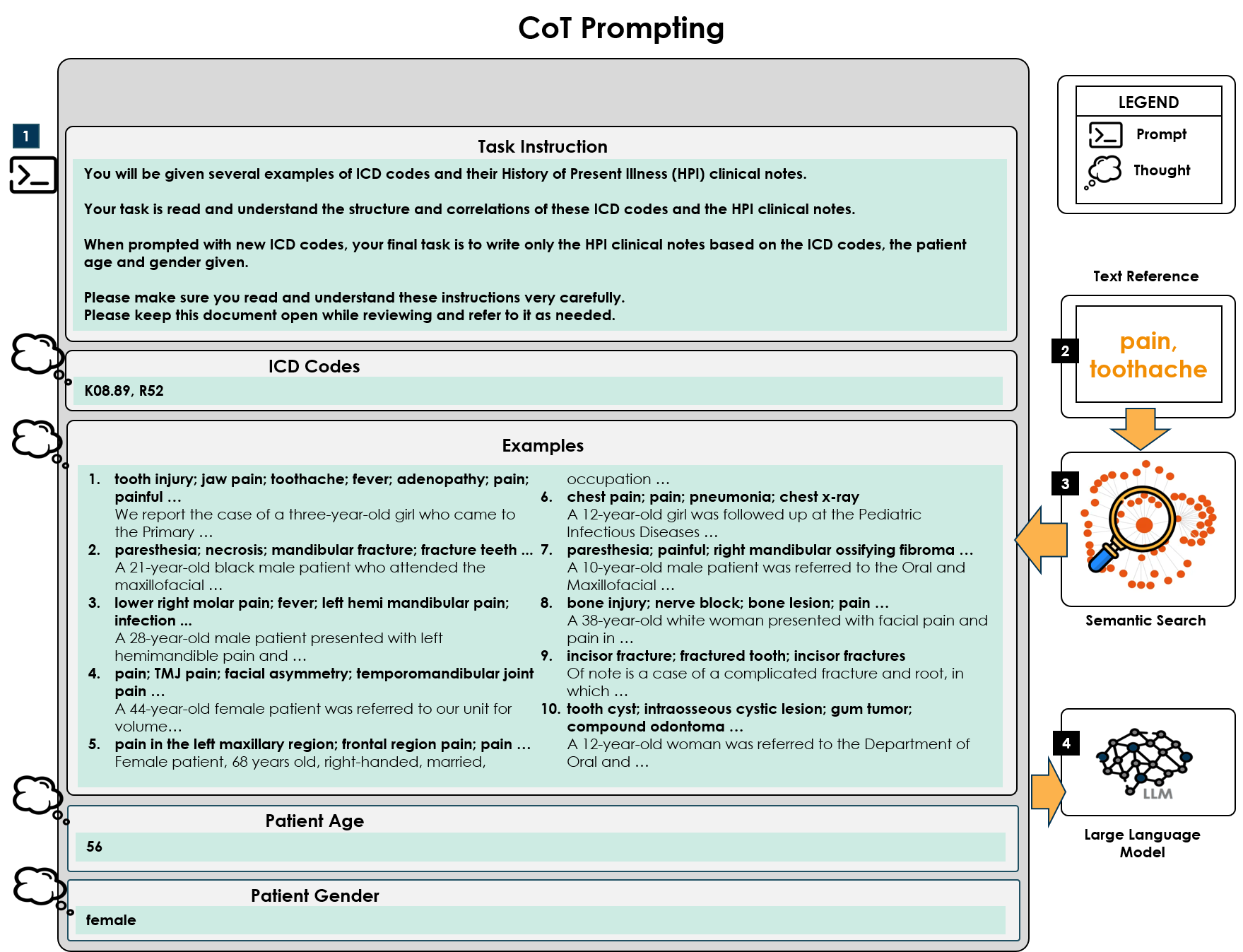 CoT Prompting

1

Task Instruction

You will be given several examples of ICD codes and their History of Present Illness (HPI) clinical notes.

Your task is read and understand the structure and correlations of these ICD codes and the HPI clinical notes.

When prompted with new ICD codes, your final task is to write only the HPI clinical notes based on the ICD codes, the patient age and gender given.

Please make sure you read and understand these instructions very carefully.
Please keep this document open while reviewing and refer to it as needed.

ICD Codes

K08.89, R52

Examples

1. tooth injury; jaw pain; toothache; fever; adenopathy; pain; painful …
We report the case of a three-year-old girl who came to the Primary …
2. paresthesia; necrosis; mandibular fracture; fracture teeth …
A 21-year-old black male patient who attended the maxillofacial …
3. lower right molar pain; fever; left hemi mandibular pain; infection …
A 28-year-old male patient presented with left hemimandible pain and …
4. pain; TMJ pain; facial asymmetry; temporomandibular joint pain …
A 44-year-old female patient was referred to our unit for volume…
5. pain in the left maxillary region; frontal region pain; pain …
Female patient, 68 years old, right-handed, married, occupation …
6. chest pain; pain; pneumonia; chest x-ray
A 12-year-old girl was followed up at the Pediatric Infectious Diseases …
7. paresthesia; painful; right mandibular ossifying fibroma …
A 10-year-old male patient was referred to the Oral and Maxillofacial …
8. bone injury; nerve block; bone lesion; pain …
A 38-year-old white woman presented with facial pain and pain in …
9. incisor fracture; fractured tooth; incisor fractures
Of note is a case of a complicated fracture and root, in which …
10. tooth cyst; intraosseous cystic lesion; gum tumor; compound odontoma …
A 12-year-old woman was referred to the Department of Oral and …

Patient Age

56

Patient Gender

female

LEGEND
Prompt
Thought

Text Reference
2
pain, toothache

3
Semantic Search

4
LLM
Large Language Model